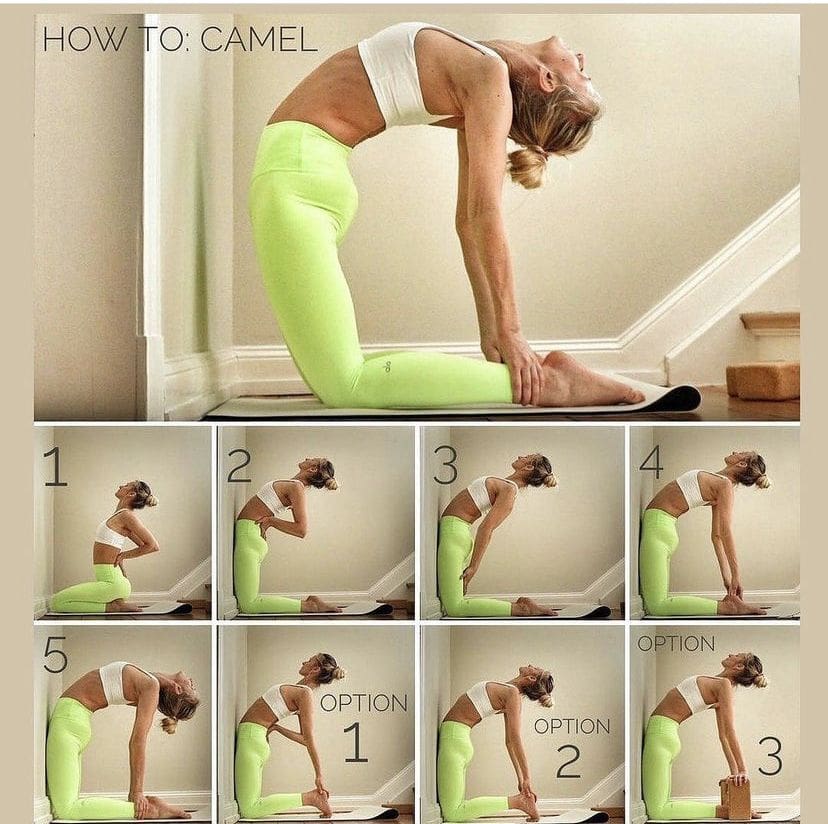 HOW TO: CAMEL

1

2

3

4

5

OPTION 1

OPTION 2

OPTION 3