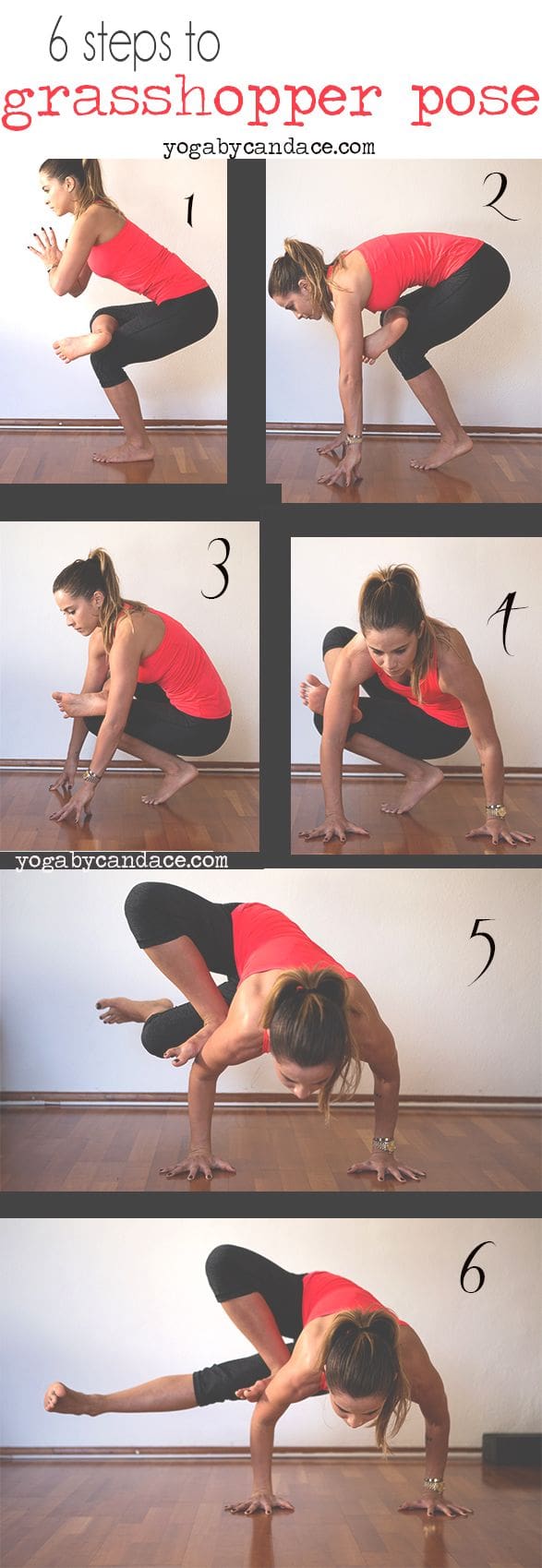 6 steps to
grasshopper pose
yogabycandace.com

1

2

3

4

yogabycandace.com

5

6