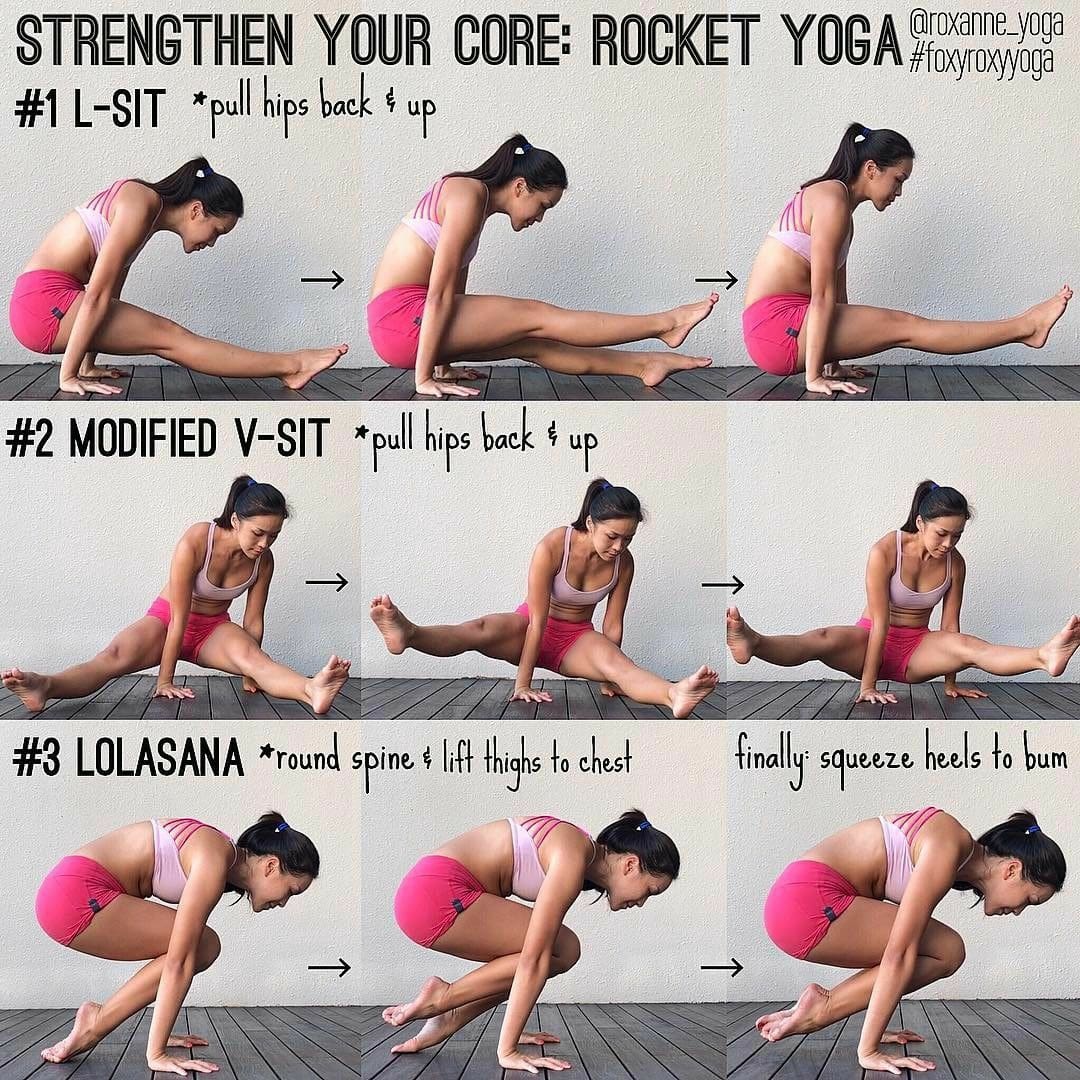 STRENGTHEN YOUR CORE: ROCKET YOGA @roxanne_yoga #foxyroxyyoga

#1 L-SIT *pull hips back & up

→ →

#2 MODIFIED V-SIT *pull hips back & up

→ →

#3 LOLASANA *round spine & lift thighs to chest

finally: squeeze heels to bum

→ →