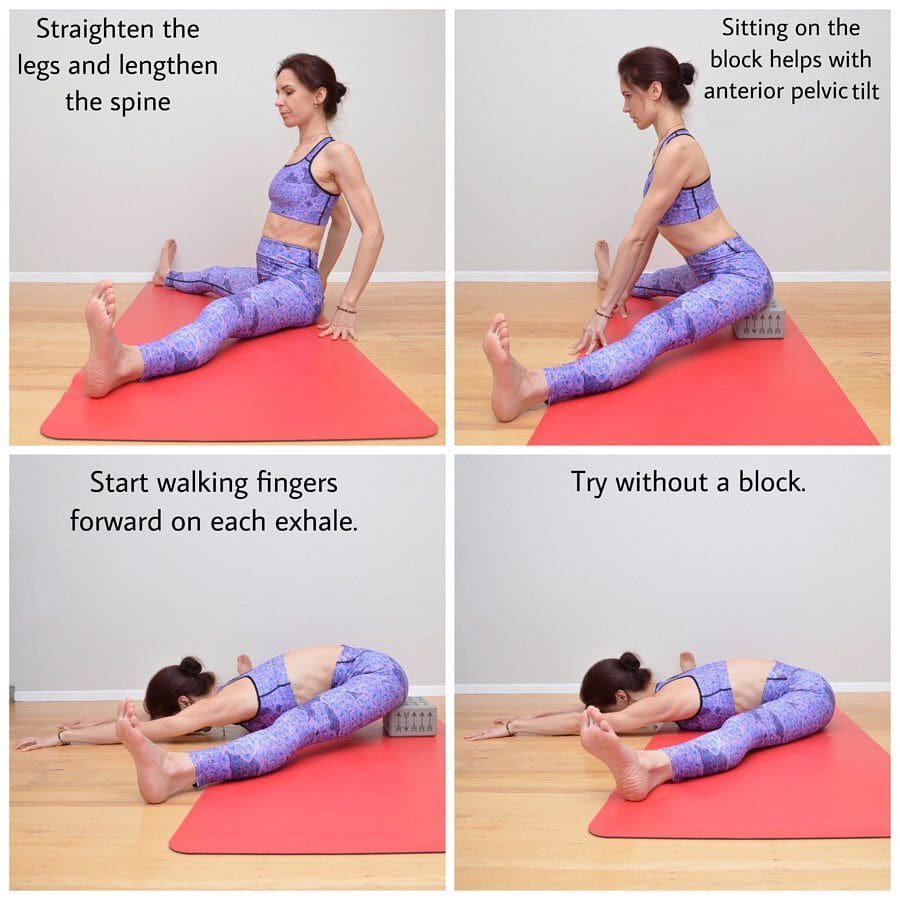 Straighten the legs and lengthen the spine

Sitting on the block helps with anterior pelvic tilt

Start walking fingers forward on each exhale.

Try without a block.