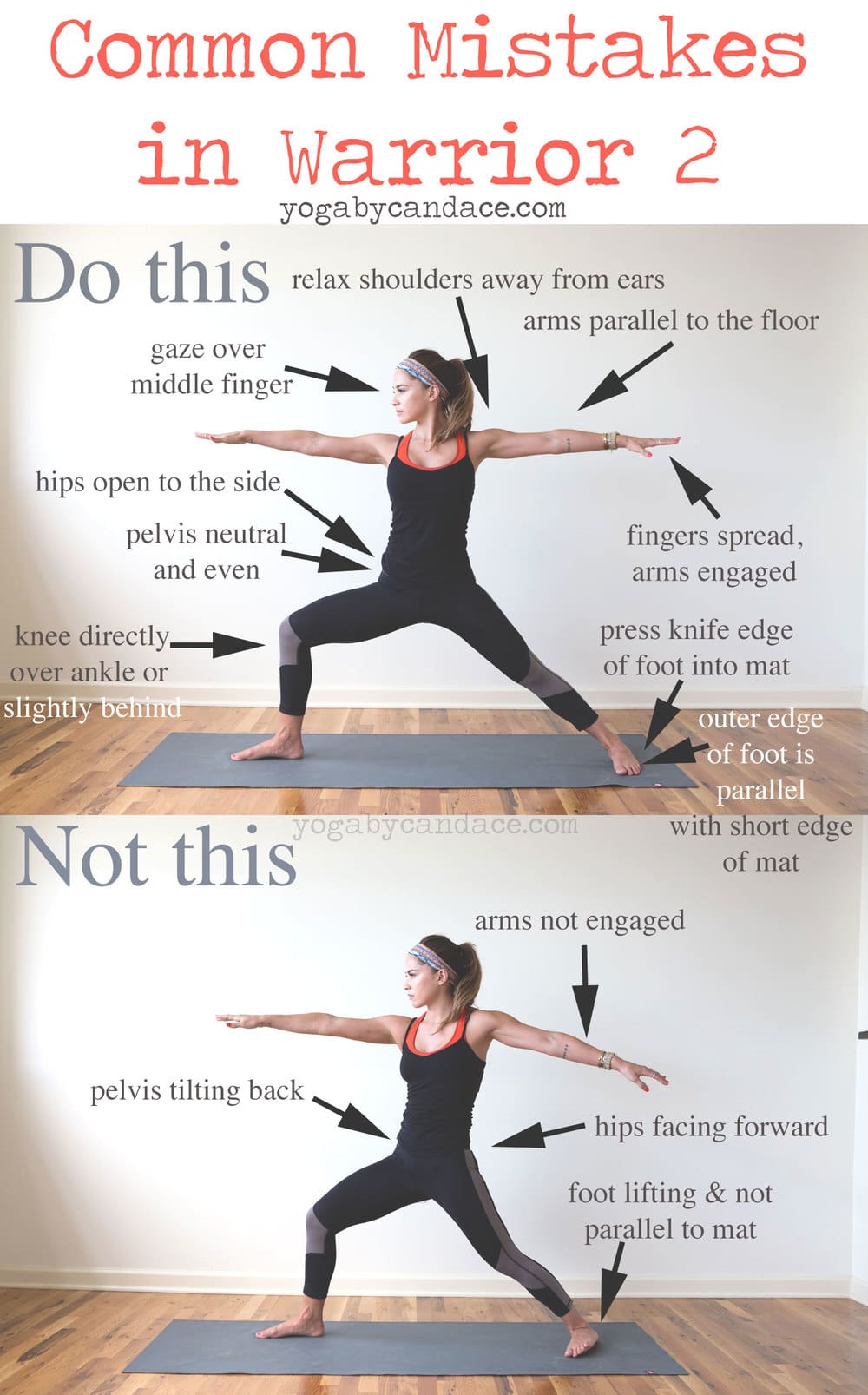 Common Mistakes in Warrior 2

yogabycandace.com

Do this

relax shoulders away from ears

arms parallel to the floor

gaze over middle finger

hips open to the side

pelvis neutral and even

fingers spread, arms engaged

knee directly over ankle or slightly behind

press knife edge of foot into mat

outer edge of foot is parallel with short edge of mat

yogabycandace.com

Not this

arms not engaged

pelvis tilting back

hips facing forward

foot lifting & not parallel to mat